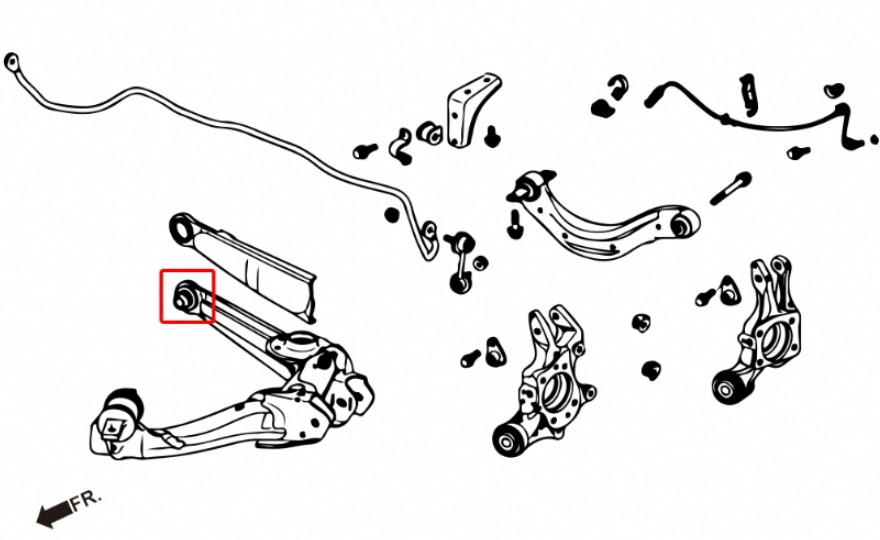 FR.