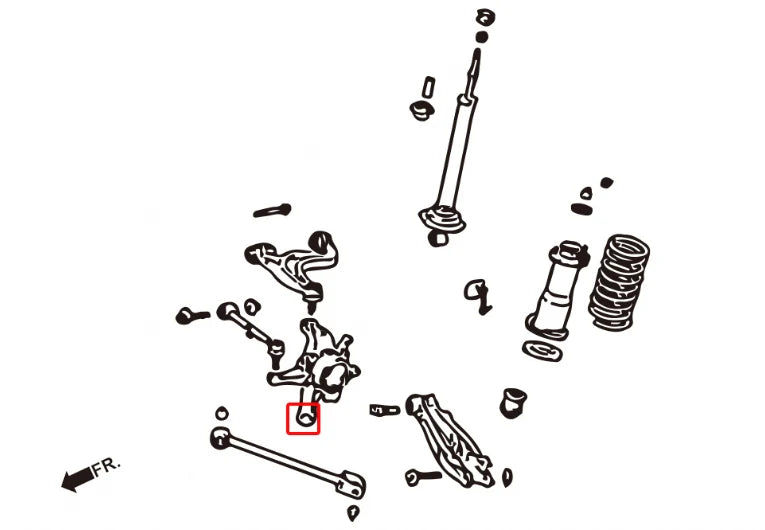 FR.